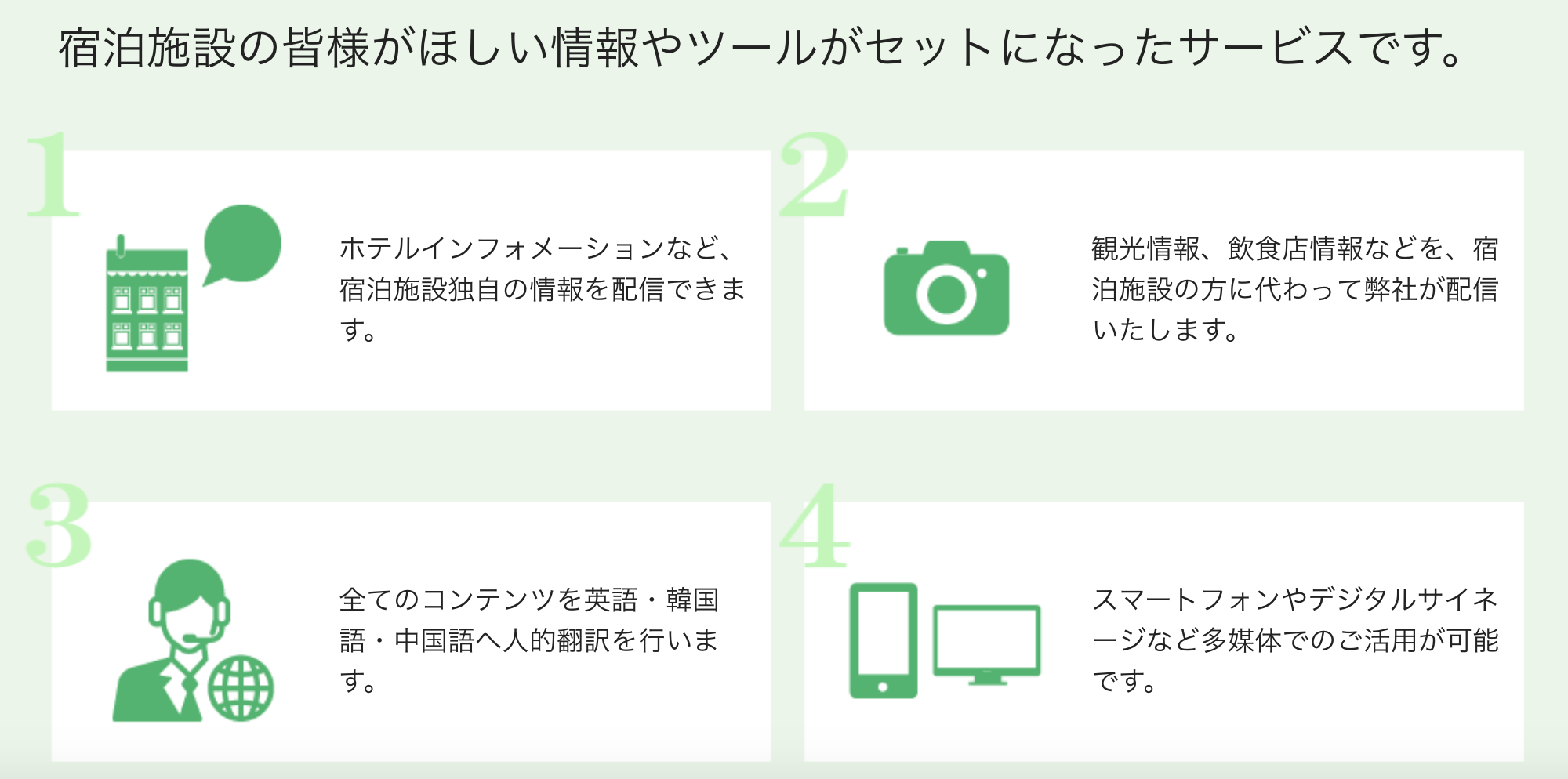 宿泊施設の皆様がほしい情報やツールがセットになったサービスです。

1

ホテルインフォメーションなど、宿泊施設独自の情報を配信できます。

2

観光情報、飲食店情報などを、宿泊施設の方に代わって弊社が配信いたします。

3

全てのコンテンツを英語・韓国語・中国語へ人的翻訳を行います。

4

スマートフォンやデジタルサイネージなど多媒体でのご活用が可能です。